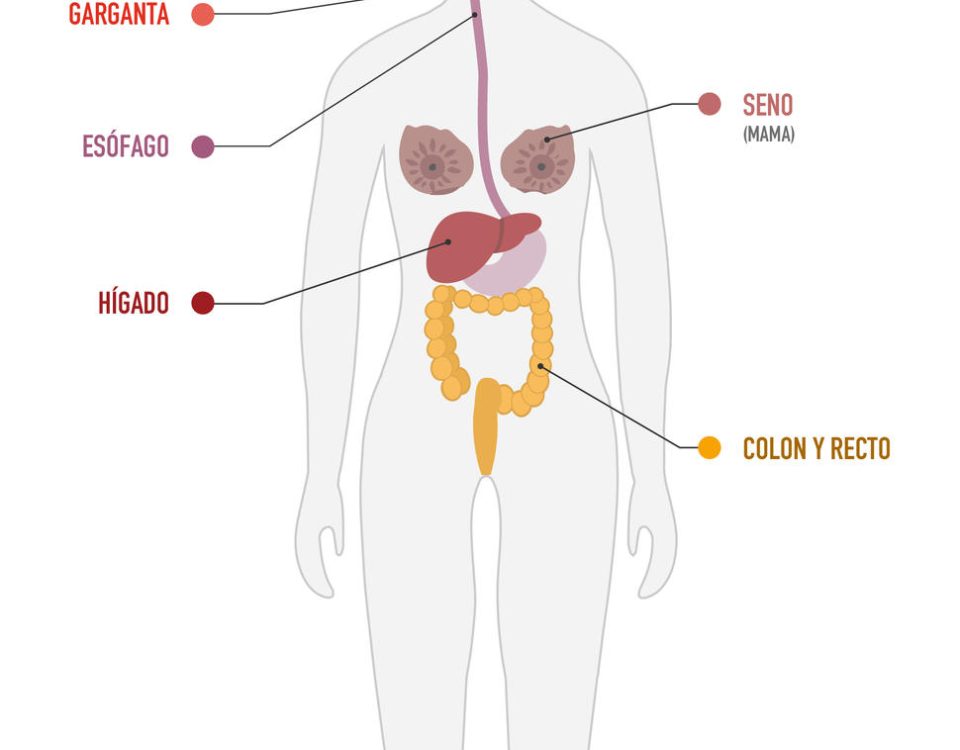 GARGANTA

ESÓFAGO

SENO
(MAMA)

HÍGADO

COLON Y RECTO